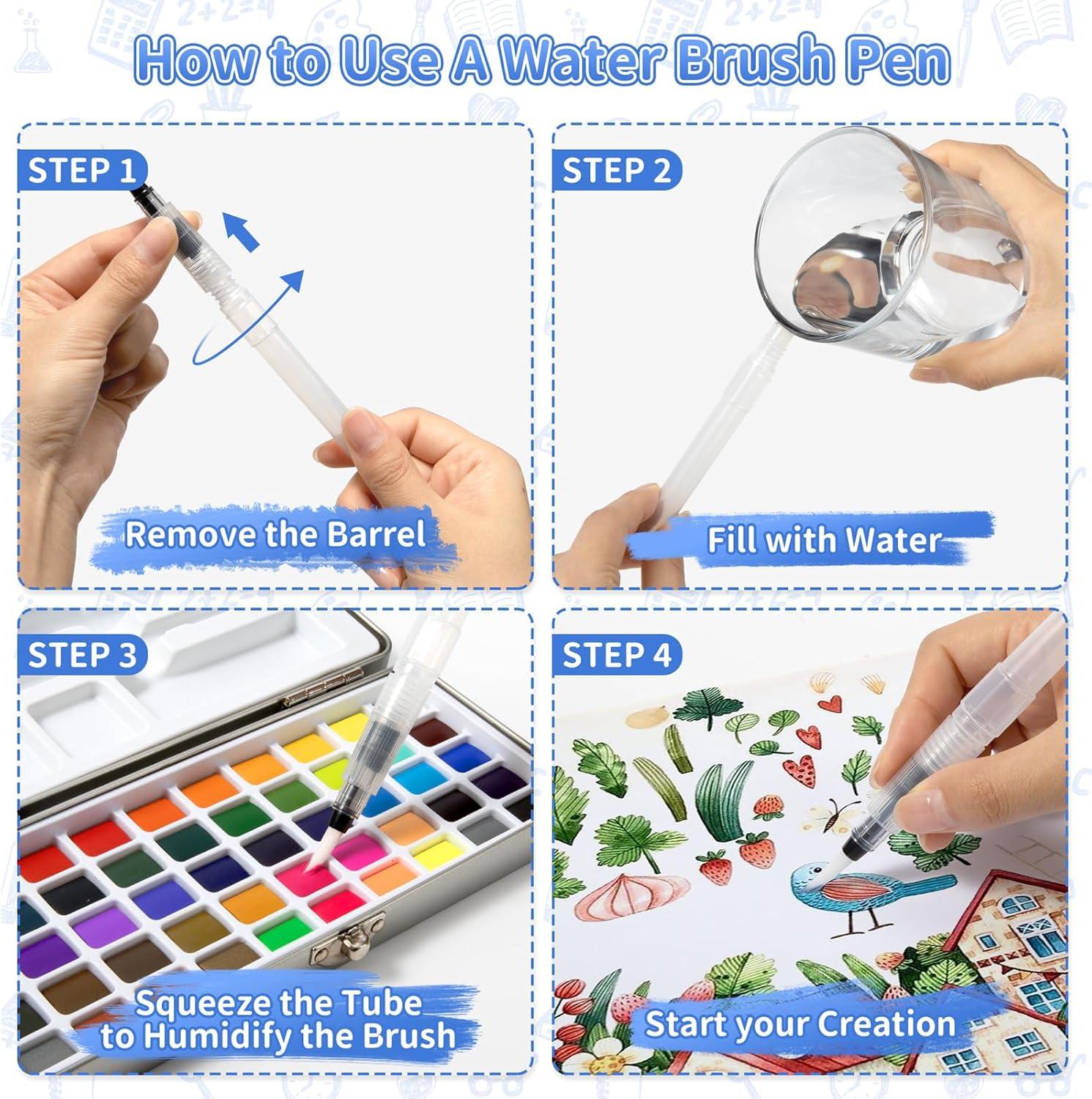 How to Use A Water Brush Pen

STEP 1

Remove the Barrel

STEP 2

Fill with Water

STEP 3

Squeeze the Tube to Humidify the Brush

STEP 4

Start your Creation